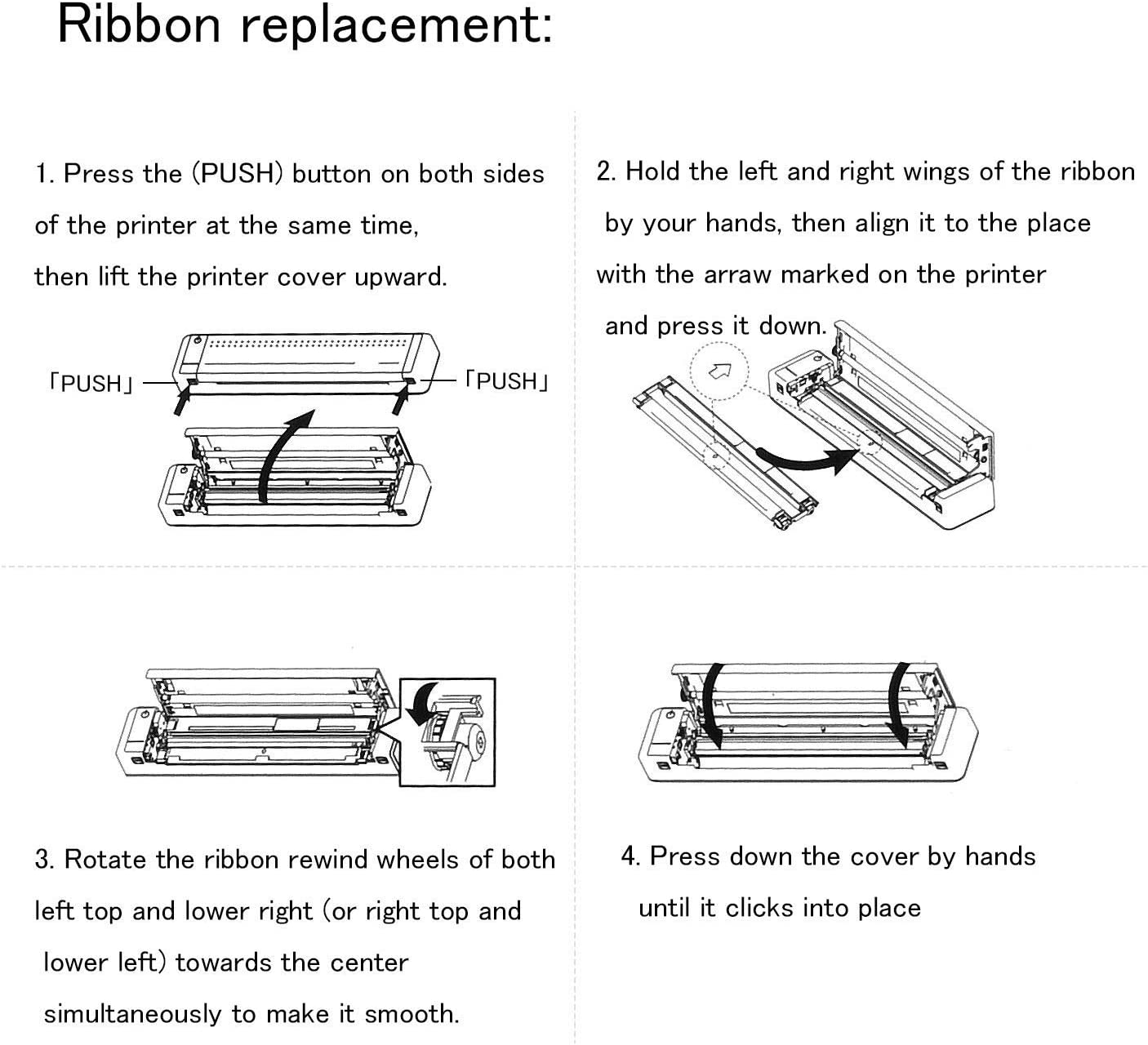 Ribbon replacement:

1. Press the (PUSH) button on both sides of the printer at the same time, then lift the printer cover upward.

「PUSH」

「PUSH」

2. Hold the left and right wings of the ribbon by your hands, then align it to the place with the arraw marked on the printer and press it down.

3. Rotate the ribbon rewind wheels of both left top and lower right (or right top and lower left) towards the center simultaneously to make it smooth.

4. Press down the cover by hands until it clicks into place