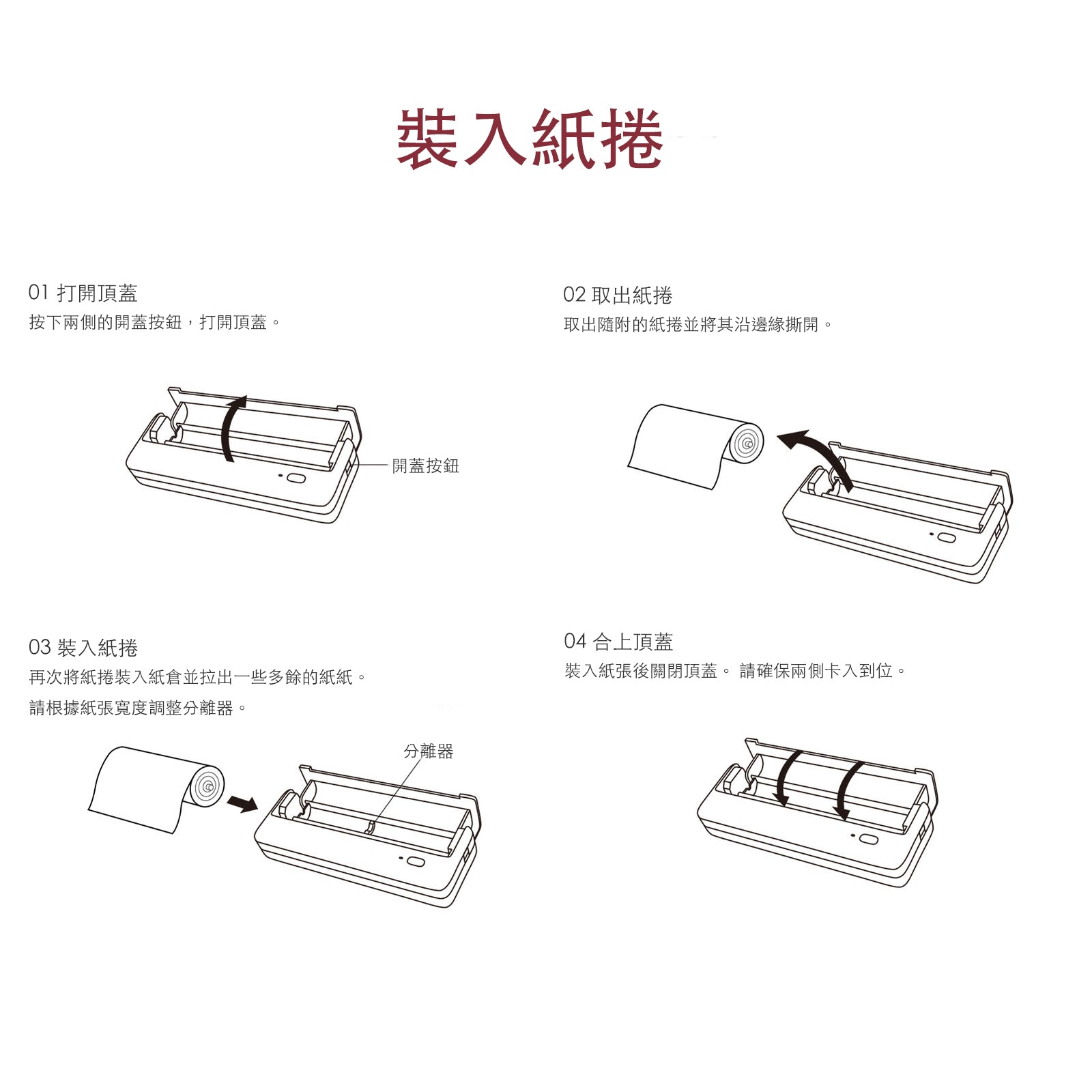 裝入紙捲

01 打開頂蓋
按下兩側的開蓋按鈕，打開頂蓋。

開蓋按鈕

02 取出紙捲
取出隨附的紙捲並將其沿邊緣撕開。

03 裝入紙捲
再次將紙捲裝入紙倉並拉出一些多餘的紙紙。
請根據紙張寬度調整分離器。

分離器

04 合上頂蓋
裝入紙張後關閉頂蓋。 請確保兩側卡入到位。